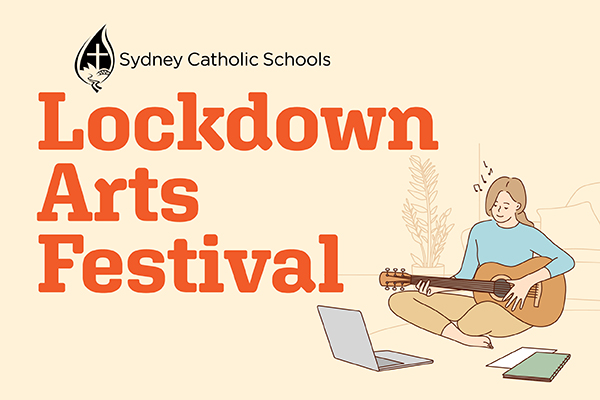 Sydney Catholic Schools

Lockdown Arts Festival